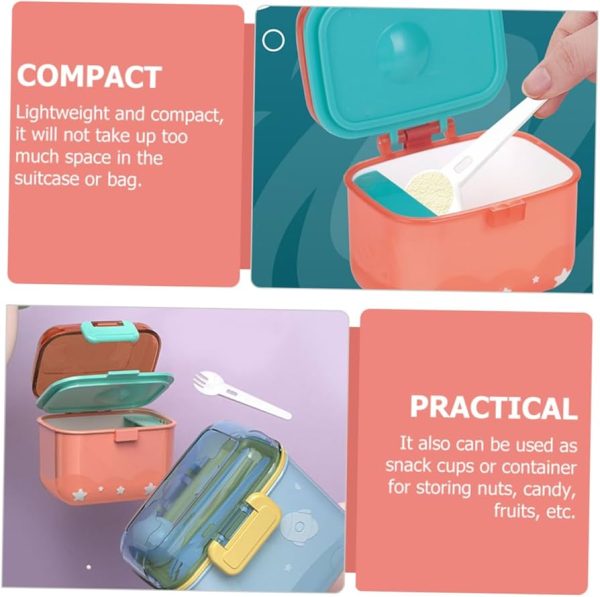 COMPACT

Lightweight and compact, it will not take up too much space in the suitcase or bag.

PRACTICAL

It also can be used as snack cups or container for storing nuts, candy, fruits, etc.