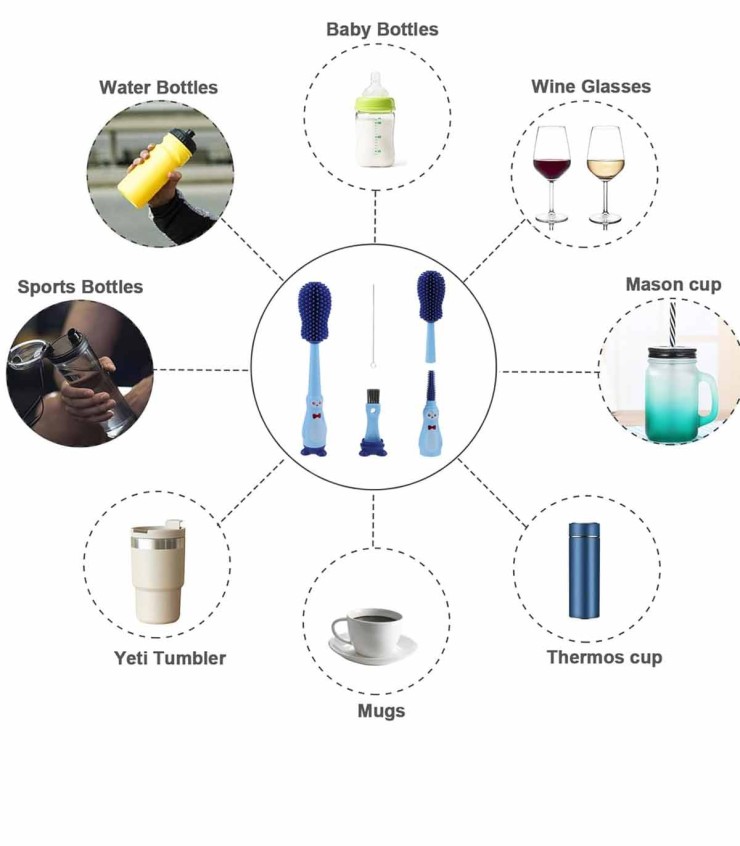 Baby Bottles

Water Bottles

Wine Glasses

Sports Bottles

Mason cup

Yeti Tumbler

Thermos cup

Mugs